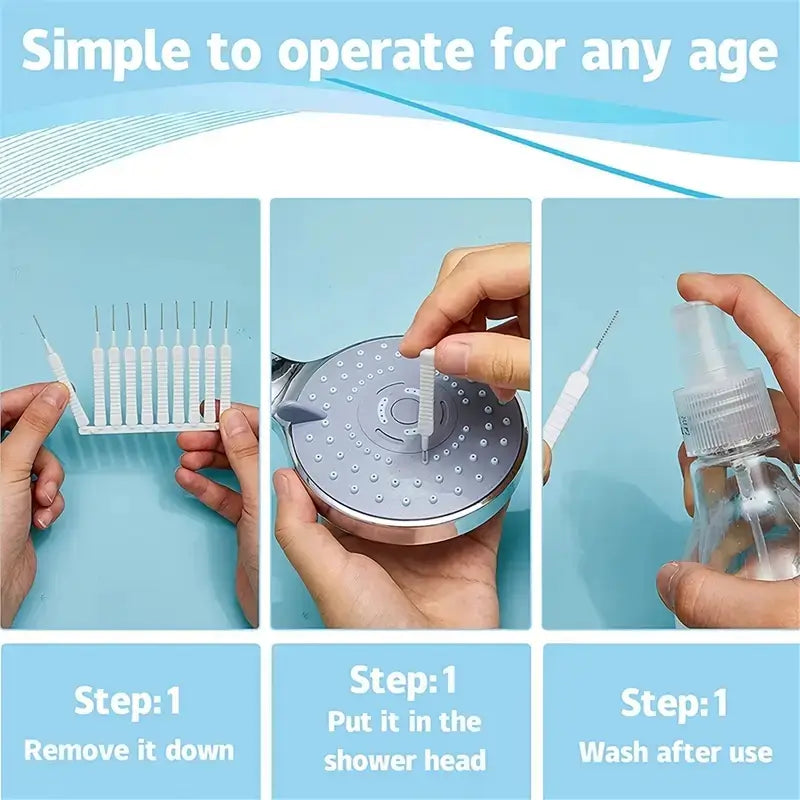 Simple to operate for any age

Step:1
Remove it down

Step:1
Put it in the shower head

Step:1
Wash after use